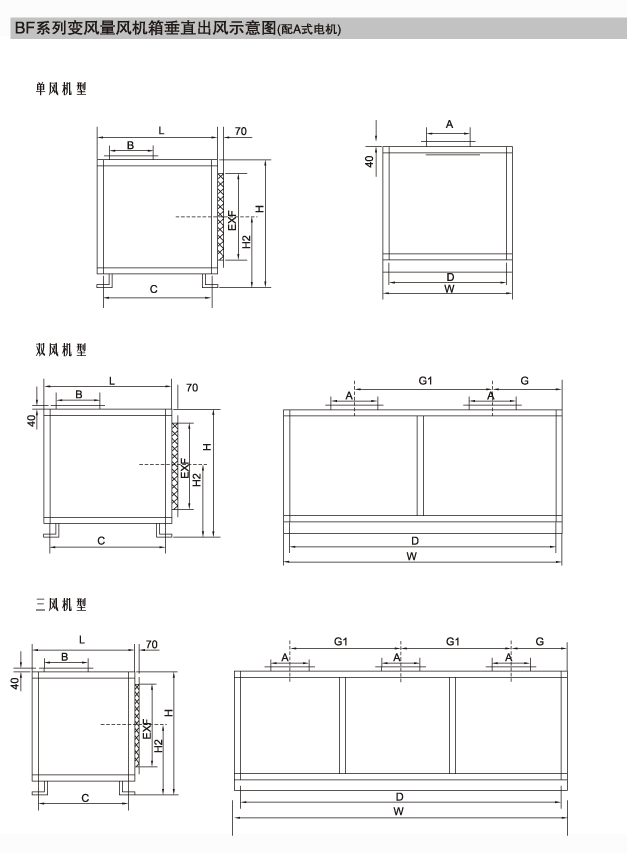 BF系列变风量风机箱垂直出风示意图(配A式电机)

单风机型

L
70
B
EXF
H2
H
C

A
40
D
W

双风机型

L
70
B
40
EXF
H2
H
C

G1
G
A
A
D
W

三风机型

L
70
B
40
EXF
H2
H
C

G1
G1
G
A
A
A
D
W